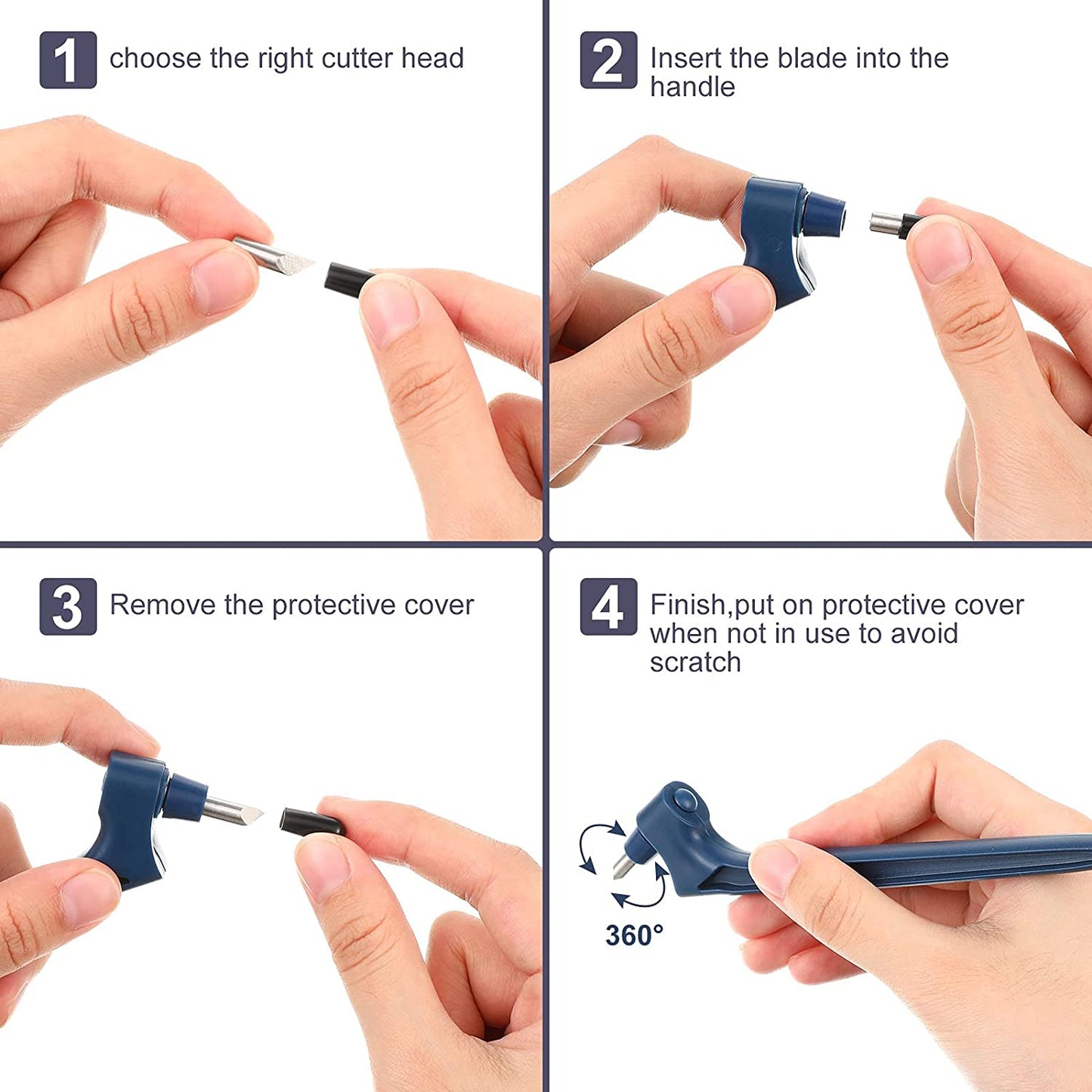 1 choose the right cutter head

2 Insert the blade into the handle

3 Remove the protective cover

4 Finish,put on protective cover when not in use to avoid scratch

360°