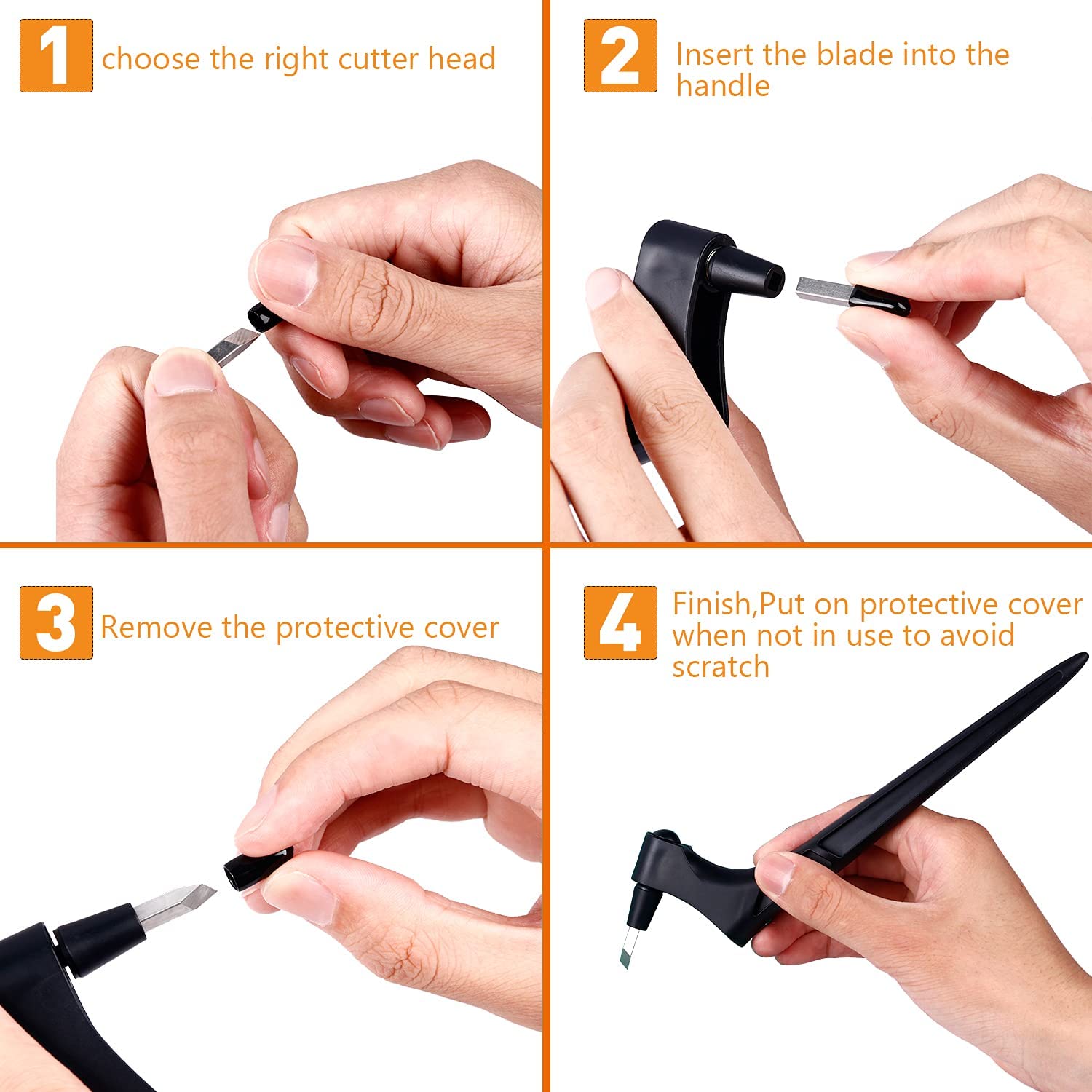 1 choose the right cutter head

2 Insert the blade into the handle

3 Remove the protective cover

4 Finish,Put on protective cover when not in use to avoid scratch